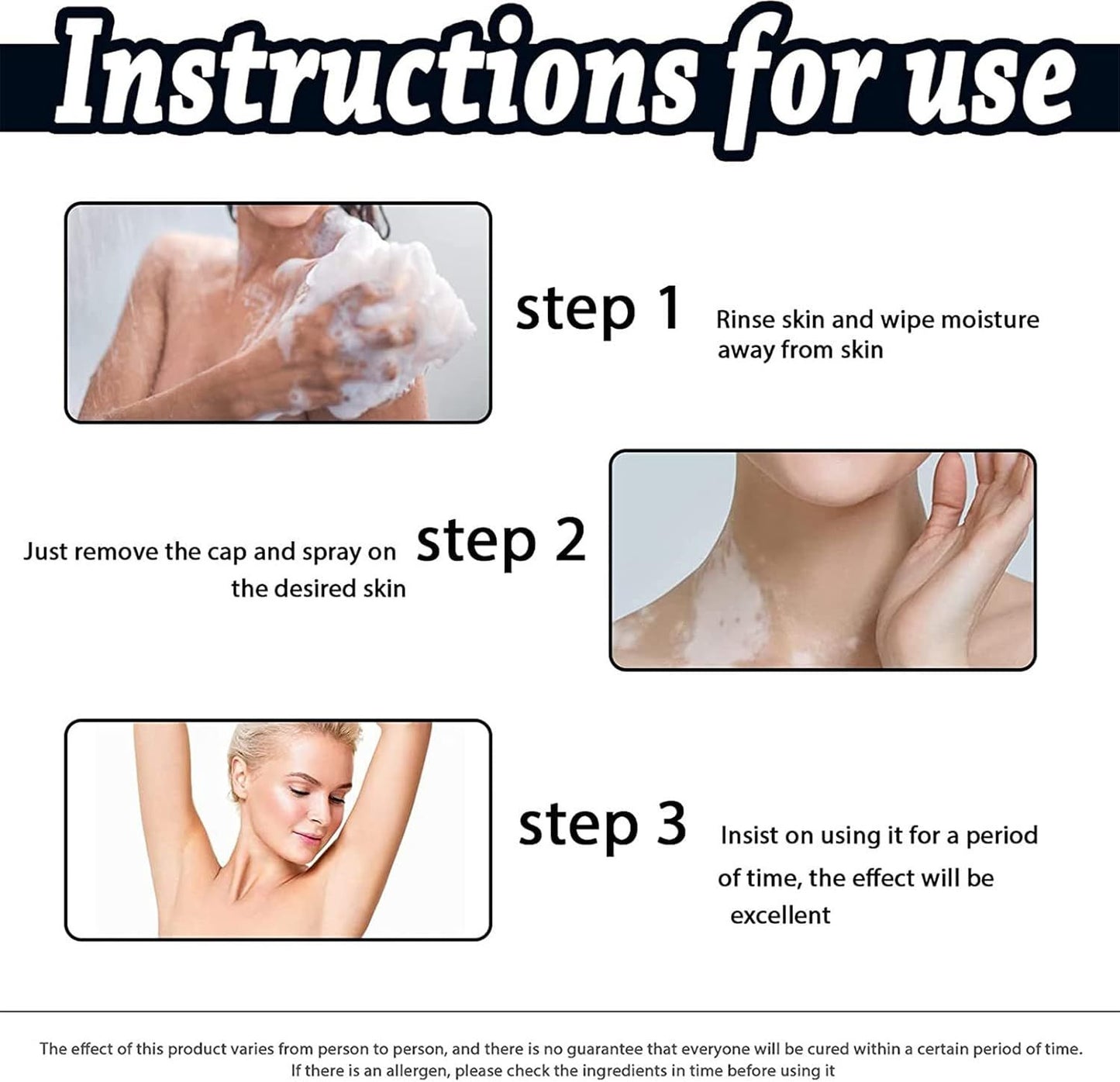 Instructions for use

step 1

Rinse skin and wipe moisture away from skin

Just remove the cap and spray on the desired skin

step 2

step 3

Insist on using it for a period of time, the effect will be excellent

The effect of this product varies from person to person, and there is no guarantee that everyone will be cured within a certain period of time. If there is an allergen, please check the ingredients in time before using it